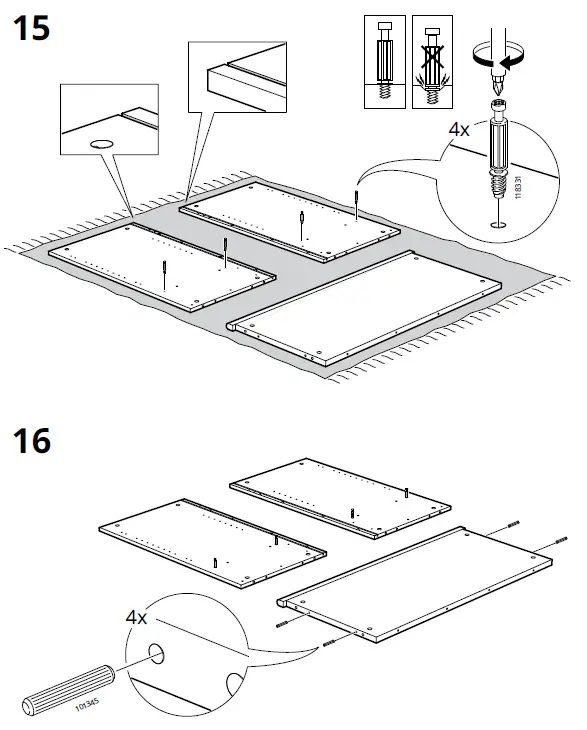 15

4x

118331

16

4x

101345