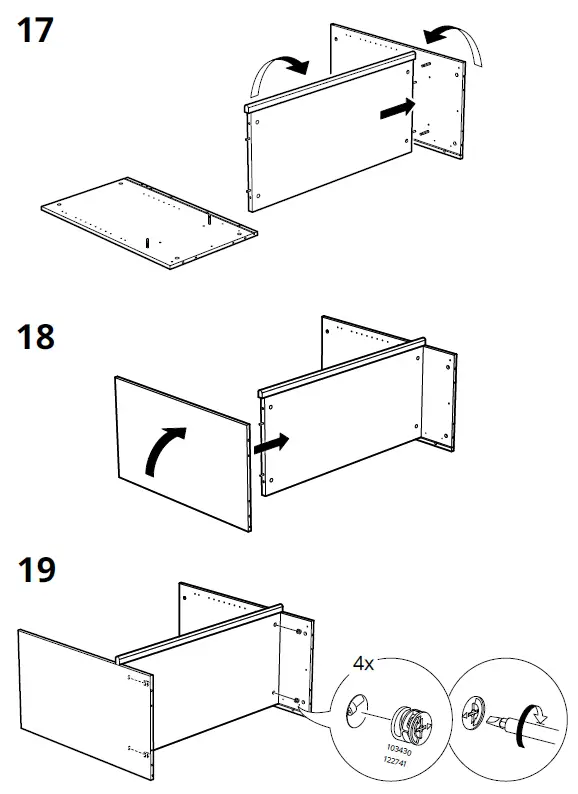 17

18

19

4x

103430
122741