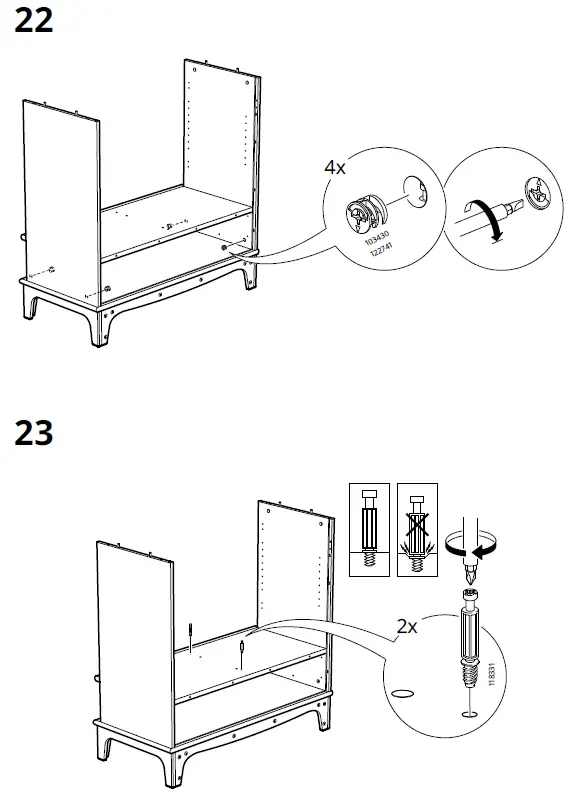 22

4x

103430
122741

23

2x

118331