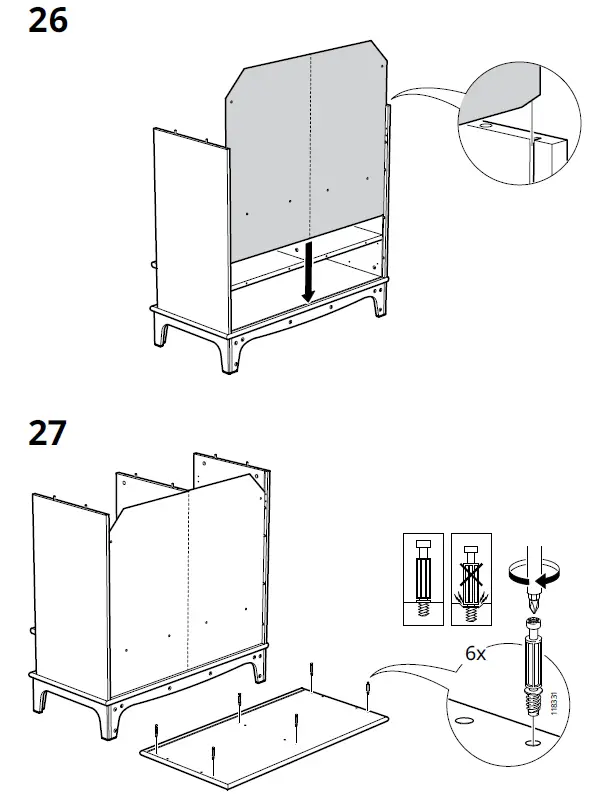 26

27

6x

118331