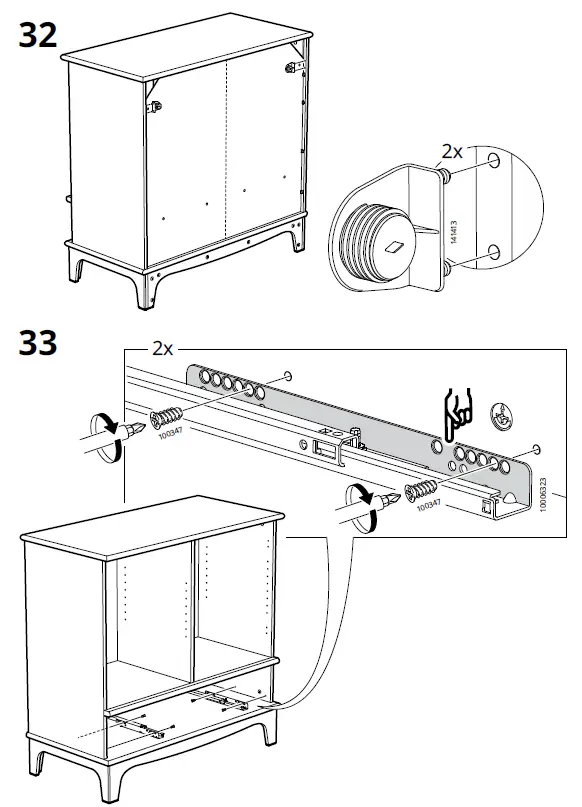 32

2x

141413

33

2x

100347

100347

10006323