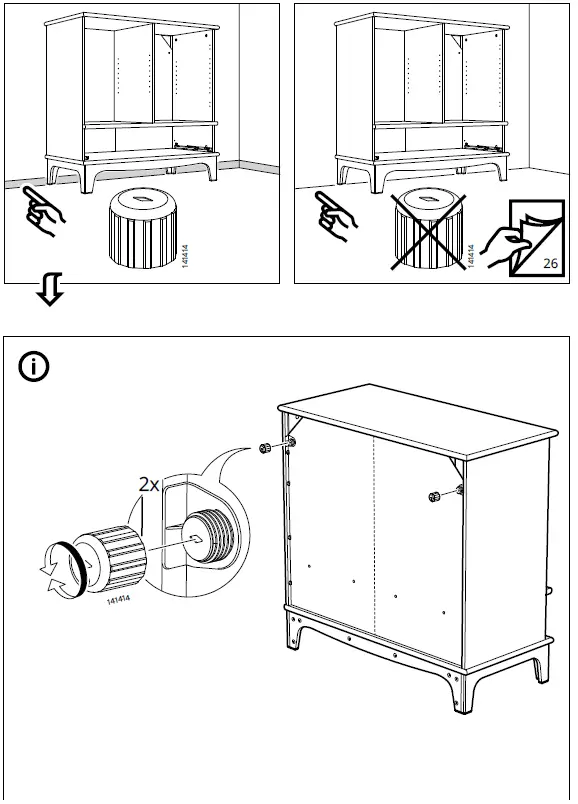 141414

141414

26

2x

141414