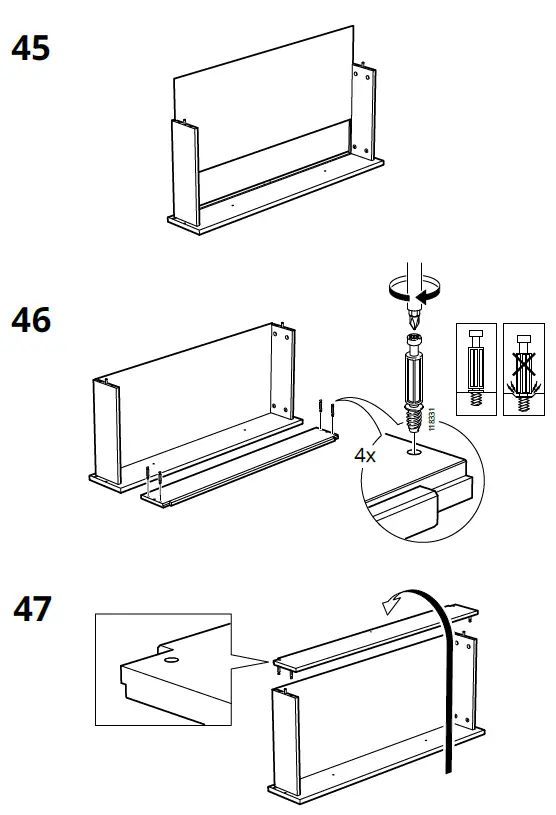 45

46

118331

4x

47