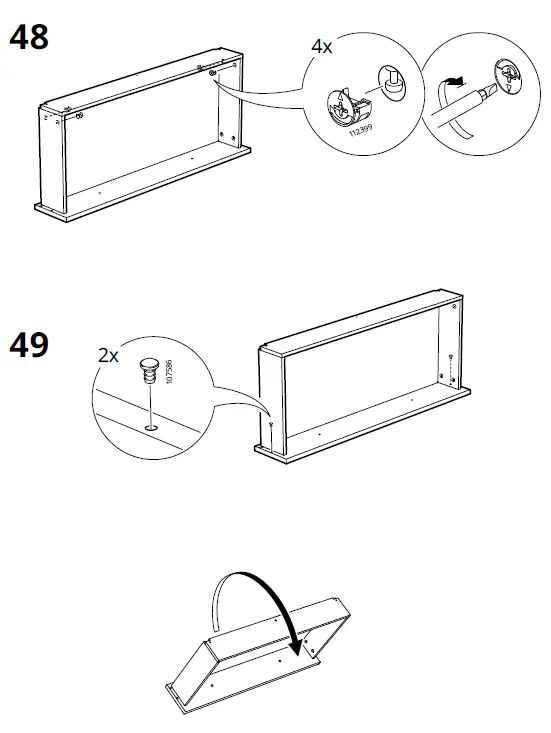 48

4x

112399

49

2x

107586