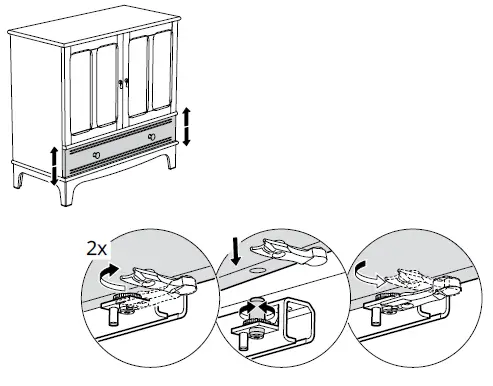 2x