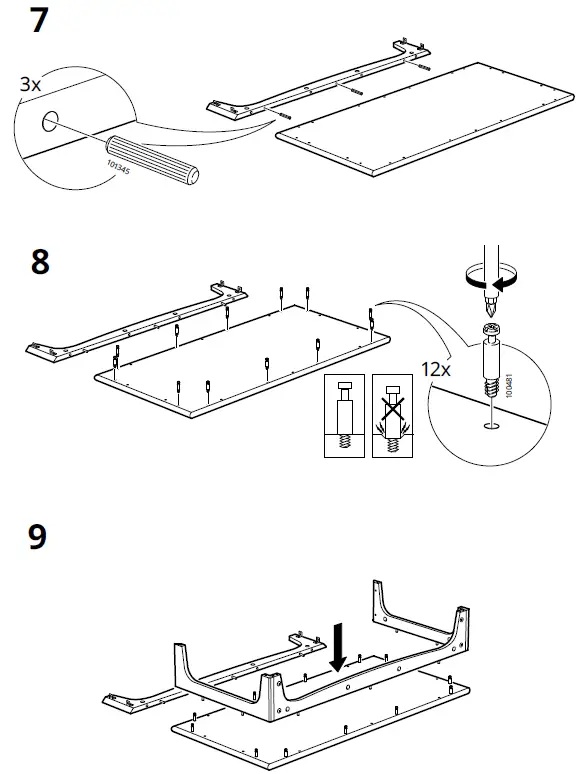 7

3x

101345

8

12x

100481

9