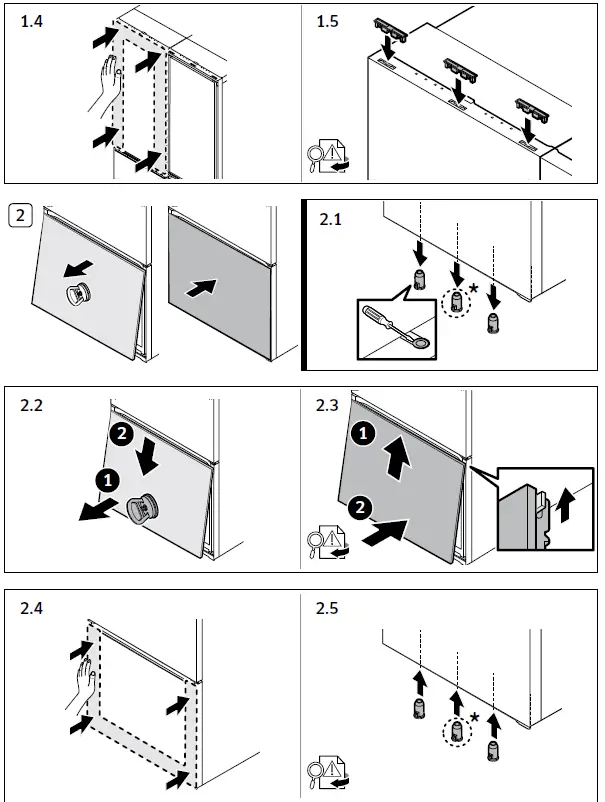 1.4

1.5

2

2.1

*

2.2

2

1

2.3

1

2

2.4

2.5

*