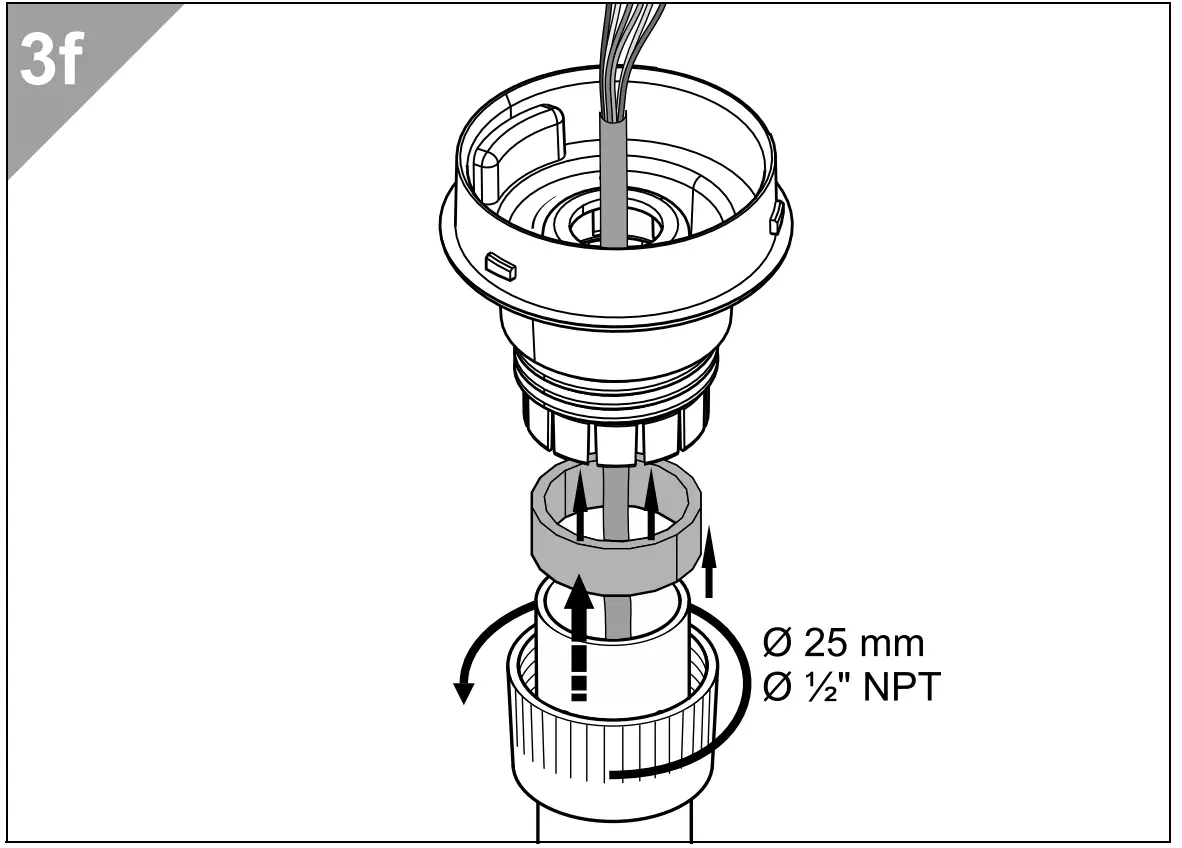 3f

Ø 25 mm
Ø ½" NPT