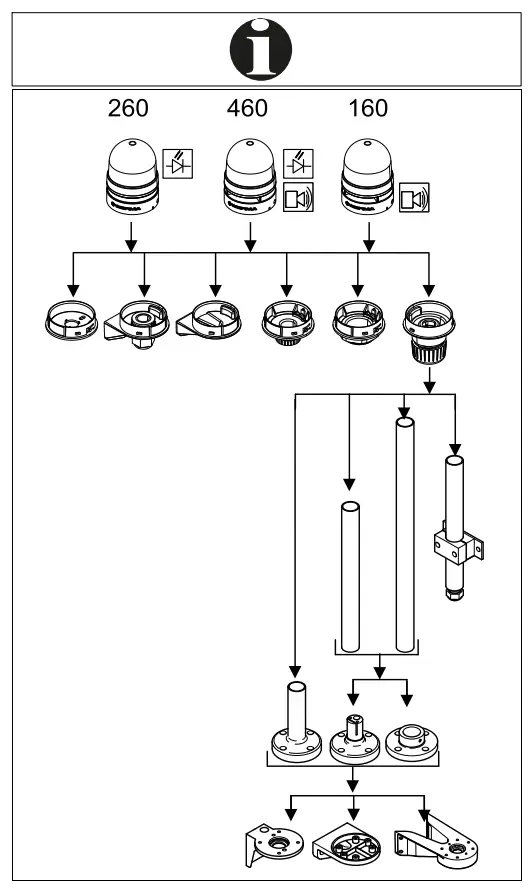 i

260 460 160