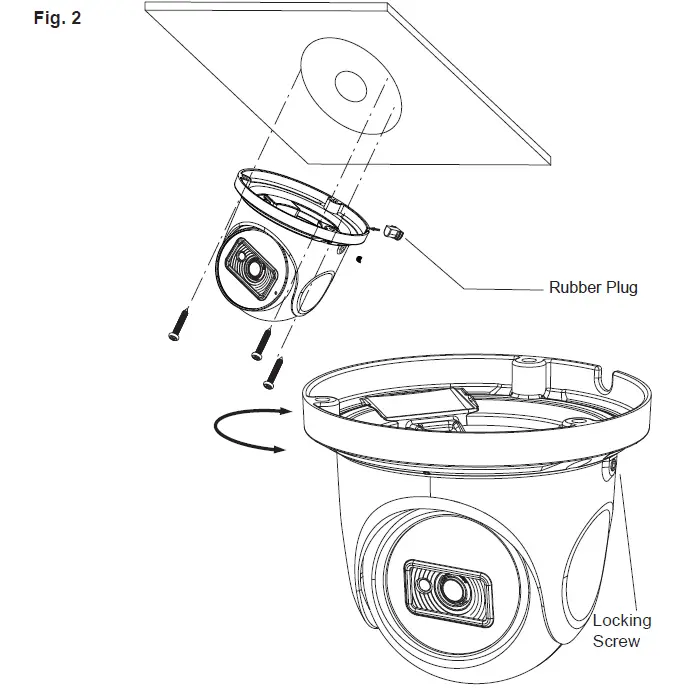 Fig. 2

Rubber Plug

Locking Screw