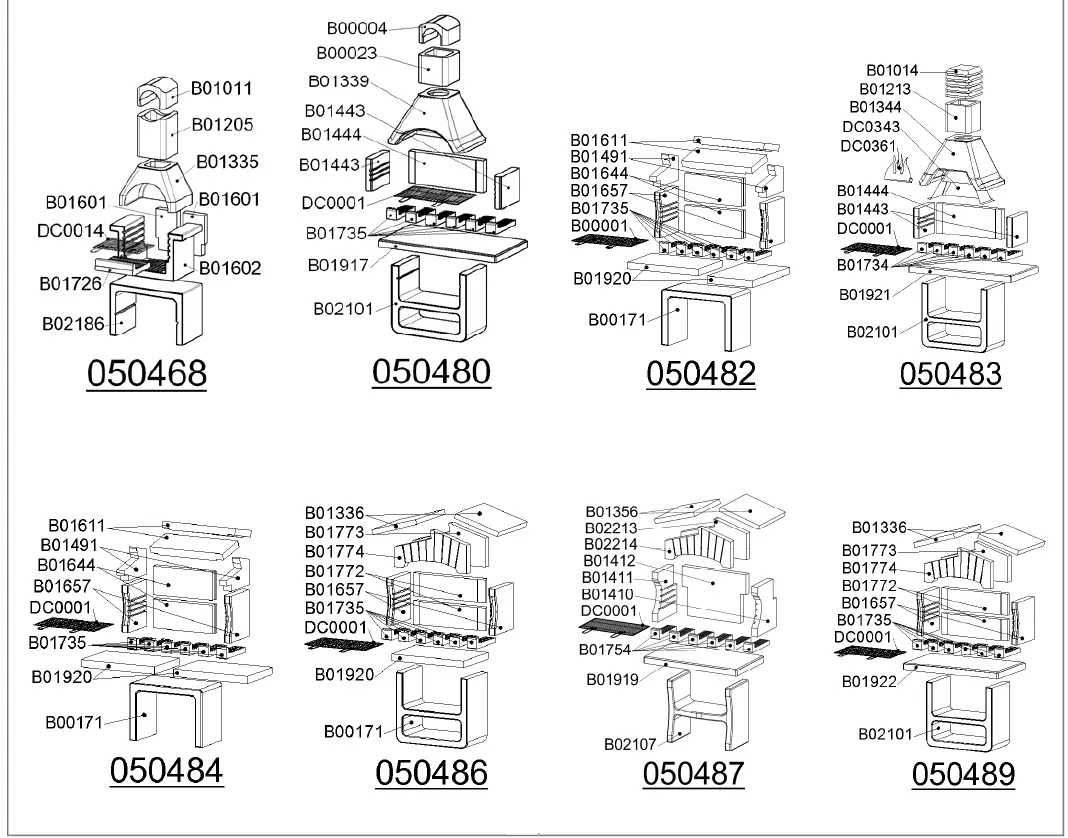 B01011
B01205
B01335
B01601
B01601
DC0014
B01602
B01726
B02186
050468

B00004
B00023
B01339
B01443
B01444
B01443
DC0001
B01735
B01917
B02101
050480

B01611
B01491
B01644
B01657
B01735
B00001
B01920
B00171
050482

B01014
B01213
B01344
DC0343
DC0361
B01444
B01443
DC0001
B01734
B01921
B02101
050483

B01611
B01491
B01644
B01657
DC0001
B01735
B01920
B00171
050484

B01336
B01773
B01774
B01772
B01657
B01735
DC0001
B01920
B00171
050486

B01356
B02213
B02214
B01412
B01411
B01410
DC0001
B01754
B01919
B02107
050487

B01336
B01773
B01774
B01772
B01657
B01735
DC0001
B01922
B02101
050489