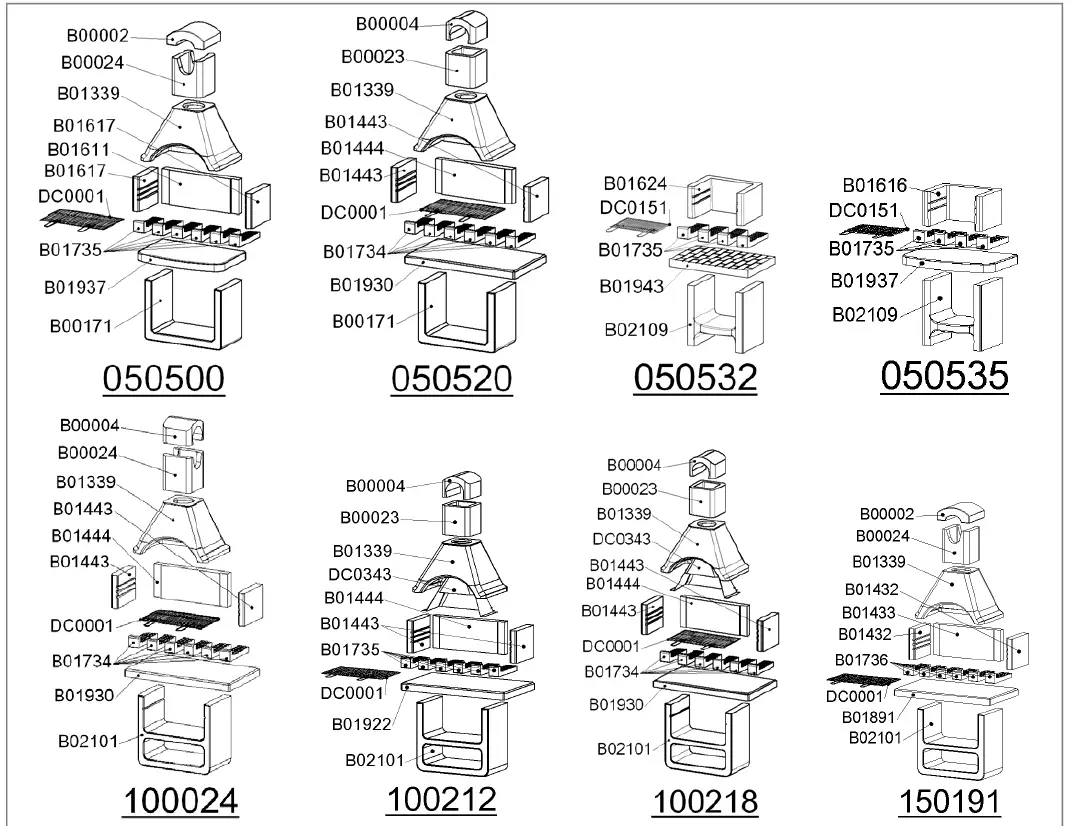 B00002
B00024
B01339
B01617
B01611
B01617
DC0001
B01735
B01937
B00171
050500

B00004
B00023
B01339
B01443
B01444
B01443
DC0001
B01734
B01930
B00171
050520

B01624
DC0151
B01735
B01943
B02109
050532

B01616
DC0151
B01735
B01937
B02109
050535

B00004
B00024
B01339
B01443
B01444
B01443
DC0001
B01734
B01930
B02101
100024

B00004
B00023
B01339
DC0343
B01444
B01443
B01735
DC0001
B01922
B02101
100212

B00004
B00023
B01339
DC0343
B01443
B01444
B01443
DC0001
B01734
B01930
B02101
100218

B00002
B00024
B01339
B01432
B01433
B01432
B01736
DC0001
B01891
B02101
150191