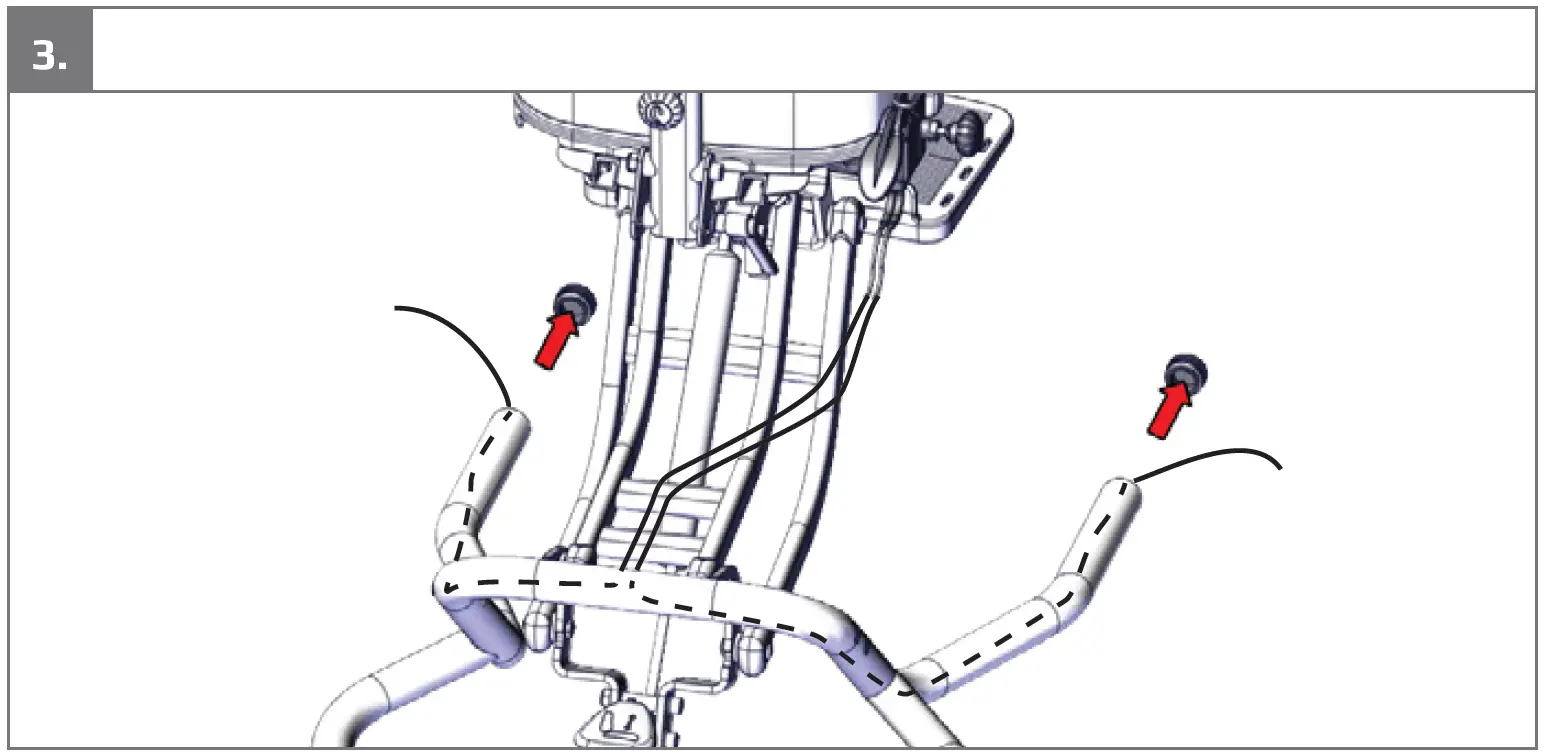 3.