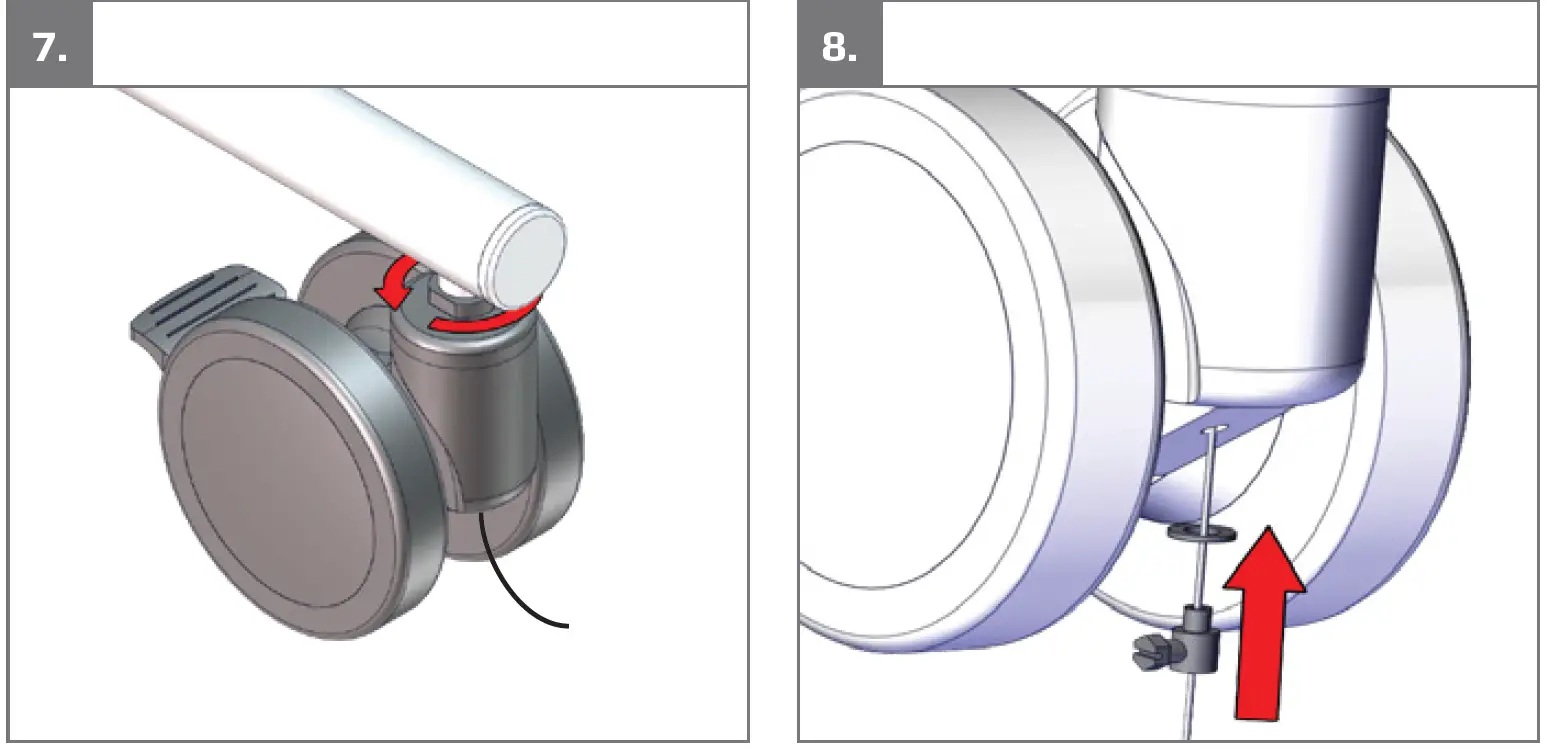 7.

8.