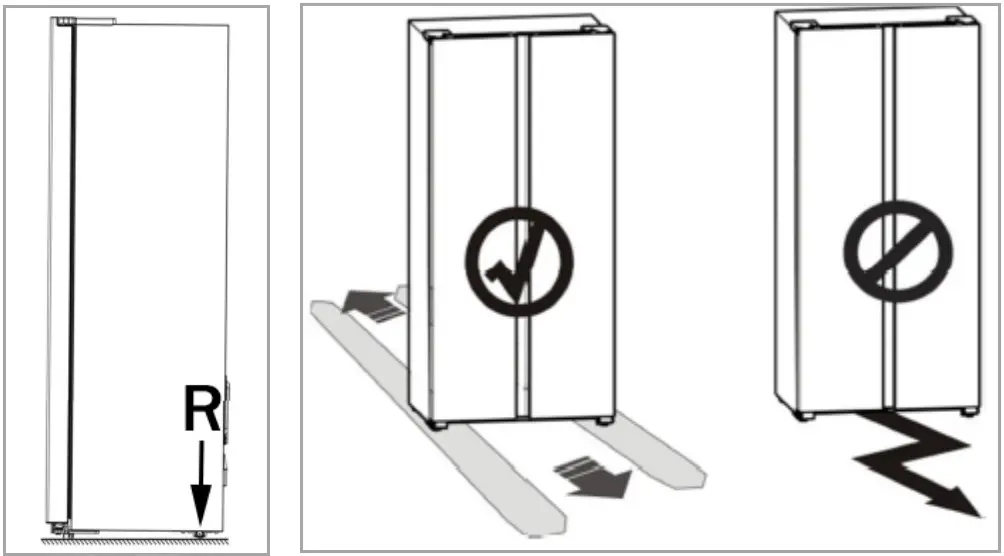 R