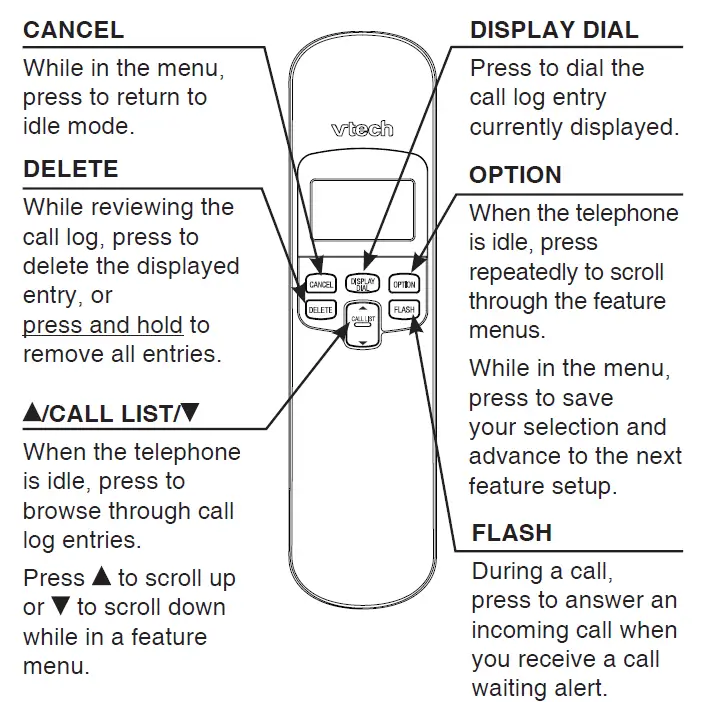 CANCEL
While in the menu, press to return to idle mode.

DELETE
While reviewing the call log, press to delete the displayed entry, or press and hold to remove all entries.

▲/CALL LIST/▼
When the telephone is idle, press to browse through call log entries.

Press ▲ to scroll up or ▼ to scroll down while in a feature menu.

vtech

CANCEL
DISPLAY DIAL
OPTION
DELETE
CALL LIST
FLASH

DISPLAY DIAL
Press to dial the call log entry currently displayed.

OPTION
When the telephone is idle, press repeatedly to scroll through the feature menus.

While in the menu, press to save your selection and advance to the next feature setup.

FLASH
During a call, press to answer an incoming call when you receive a call waiting alert.