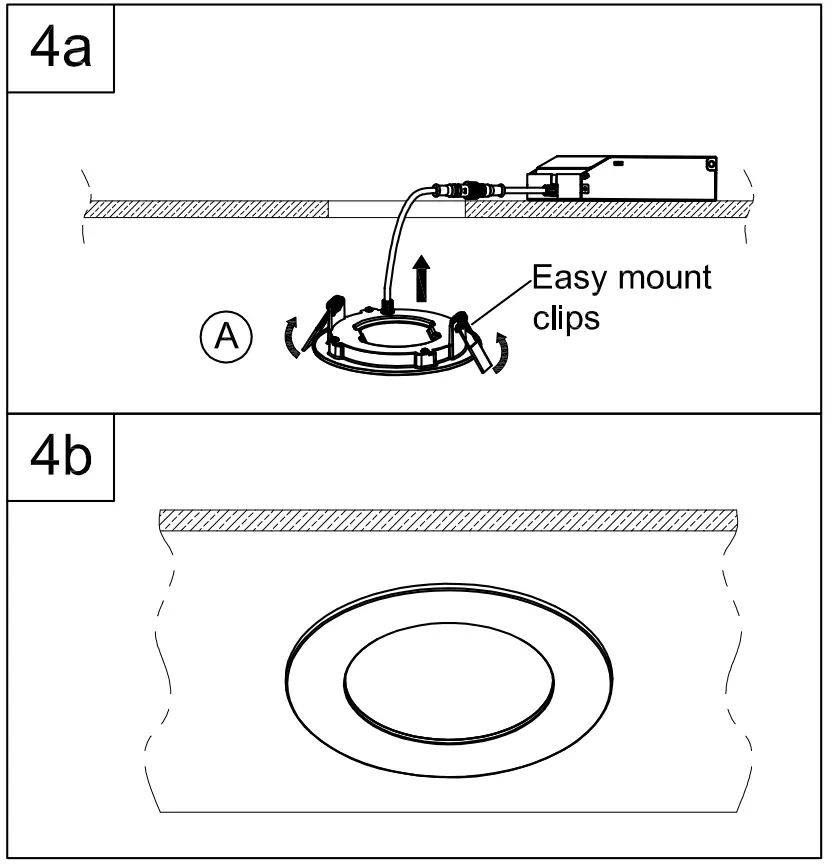 4a

Easy mount clips

A

4b