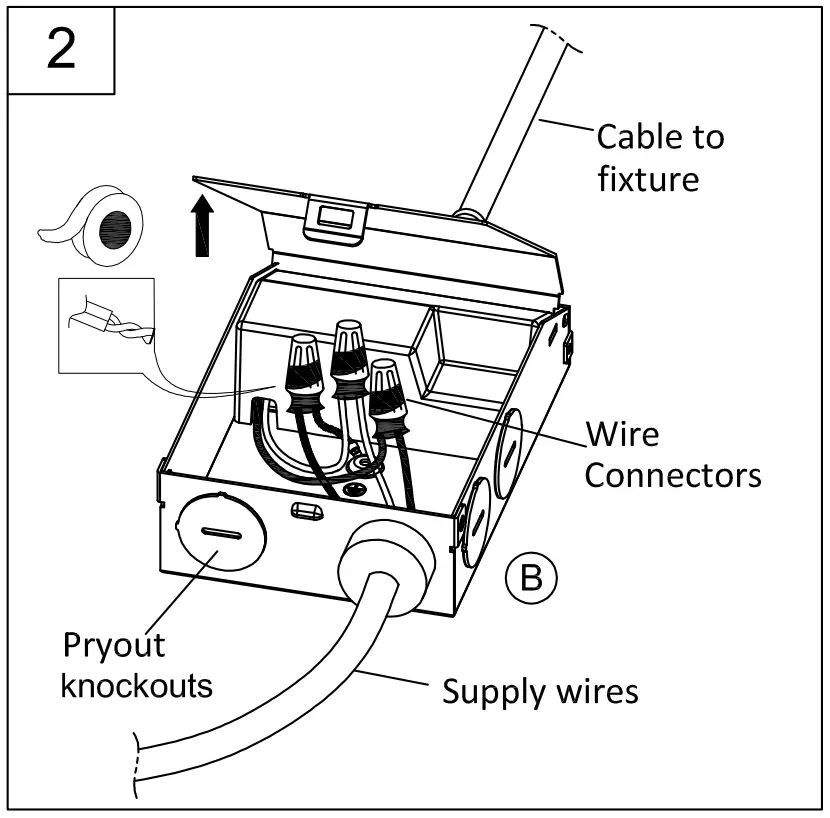 2

Cable to fixture

Wire Connectors

B

Pryout knockouts

Supply wires