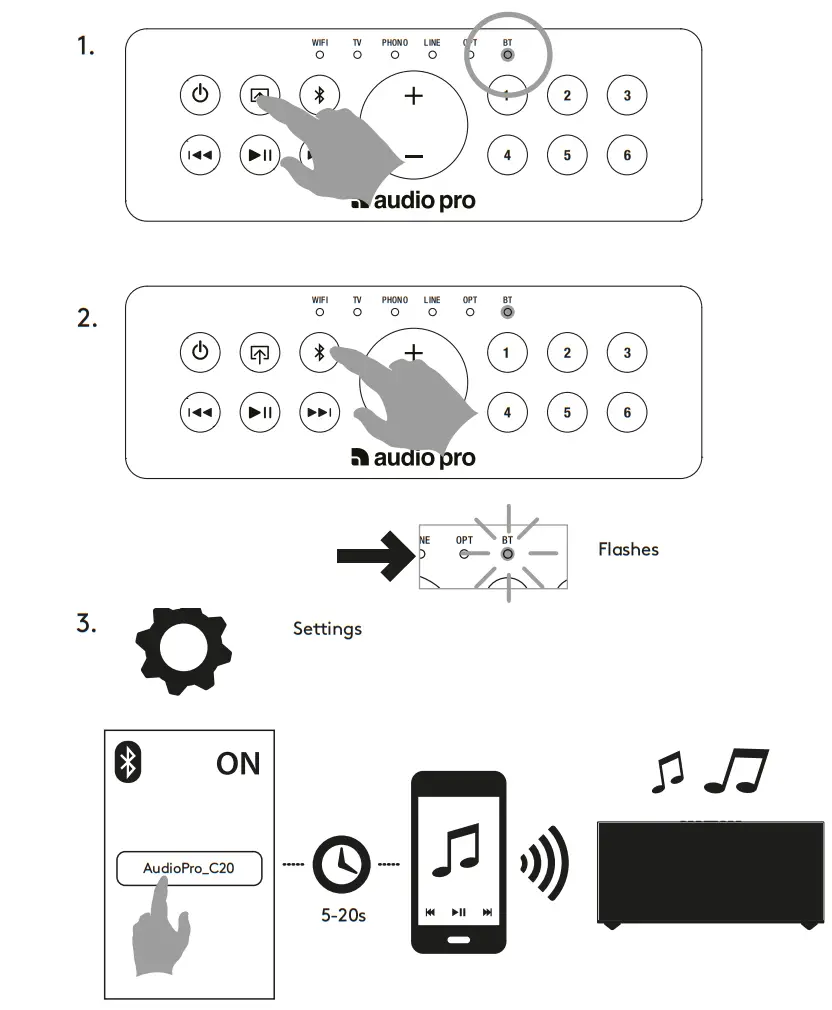 1.

WIFI TV PHONO LINE OPT BT

+

1 2 3

−

4 5 6

audio pro

2.

WIFI TV PHONO LINE OPT BT

+

1 2 3

4 5 6

audio pro

NE OPT BT

Flashes

3.

Settings

ON

AudioPro_C20

5-20s