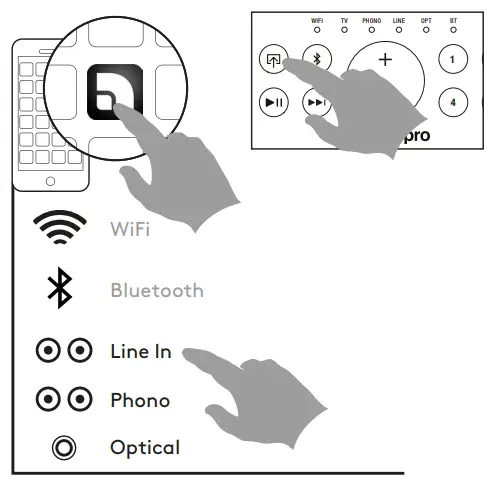 WIFI TV PHONO LINE OPT BT

+

1

4

pro

WiFi

Bluetooth

Line In

Phono

Optical