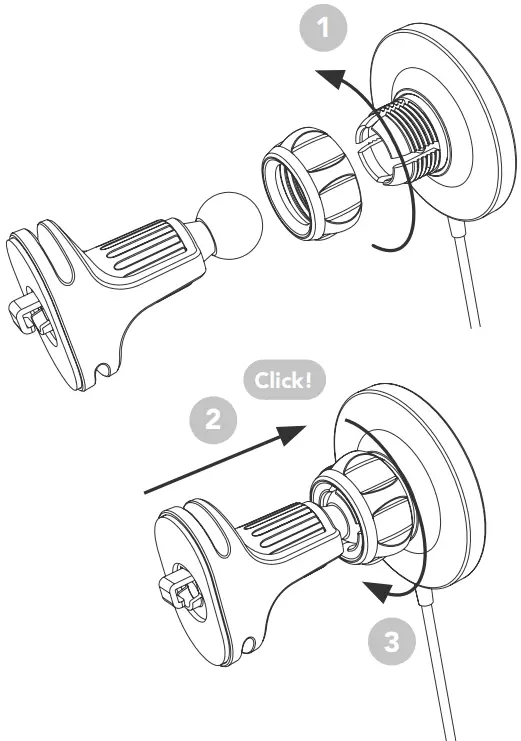 1

Click!

2

3