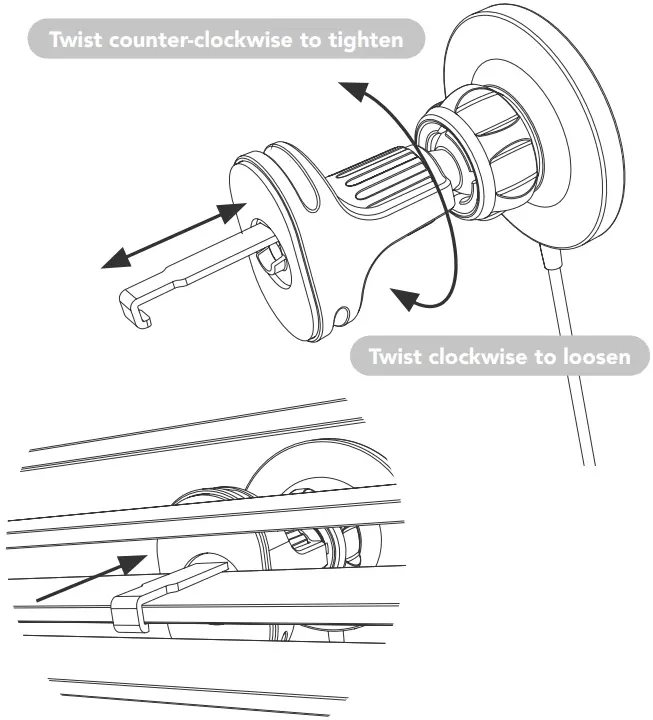 Twist counter-clockwise to tighten

Twist clockwise to loosen