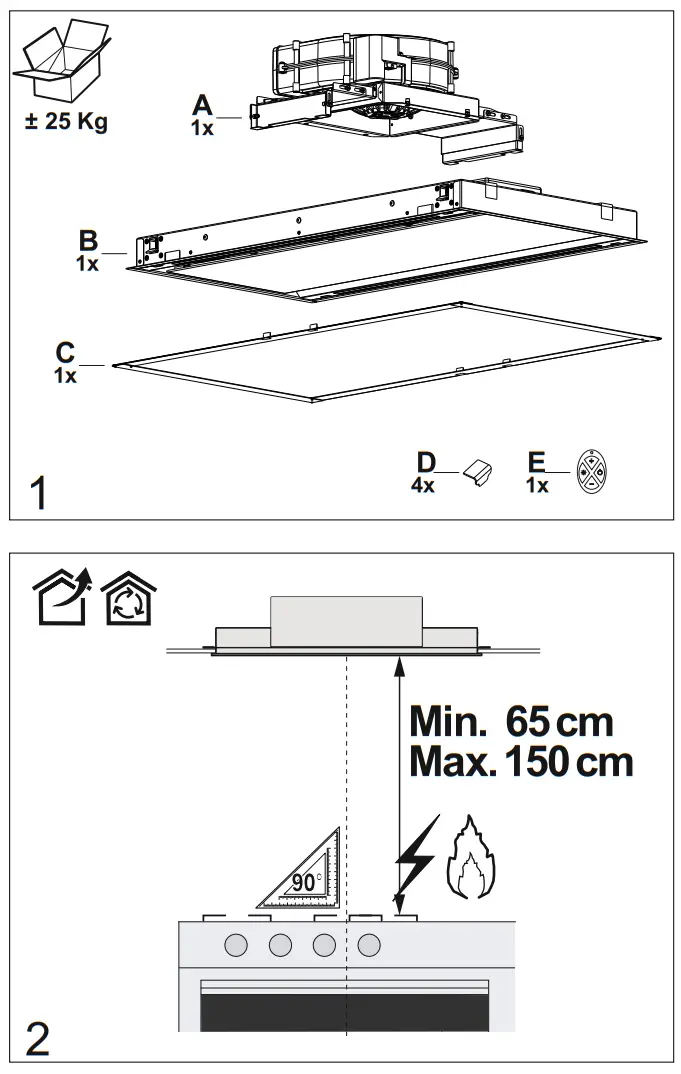 ± 25 Kg

A
1x

B
1x

C
1x

D
4x

E
1x

1

Min. 65 cm
Max. 150 cm

90°

2