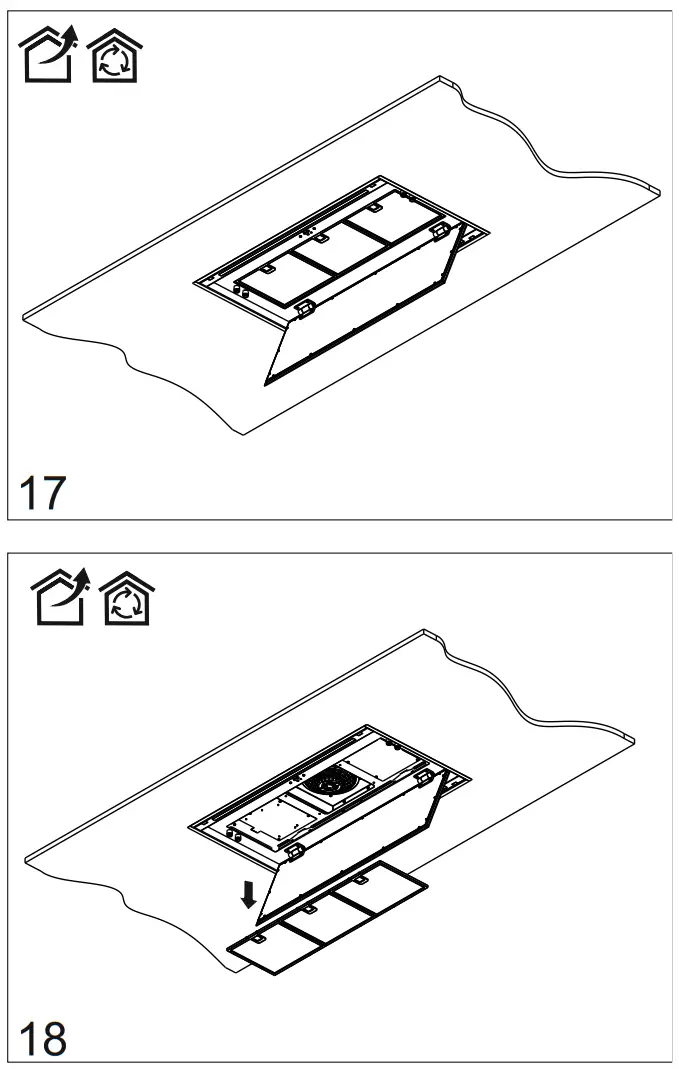 17

18