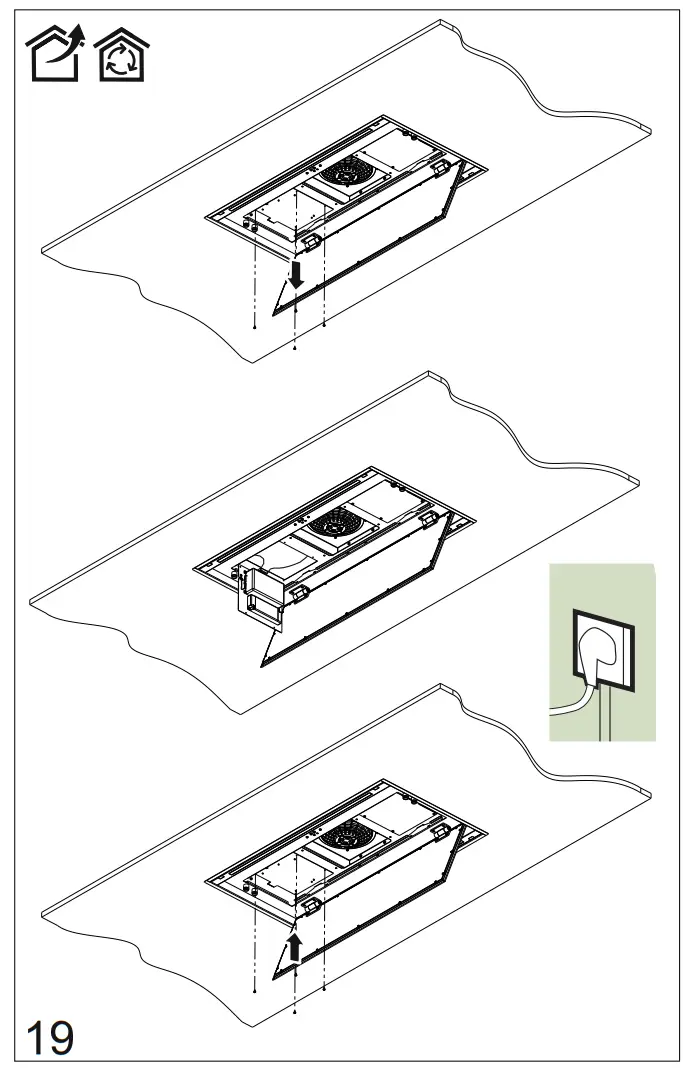 19