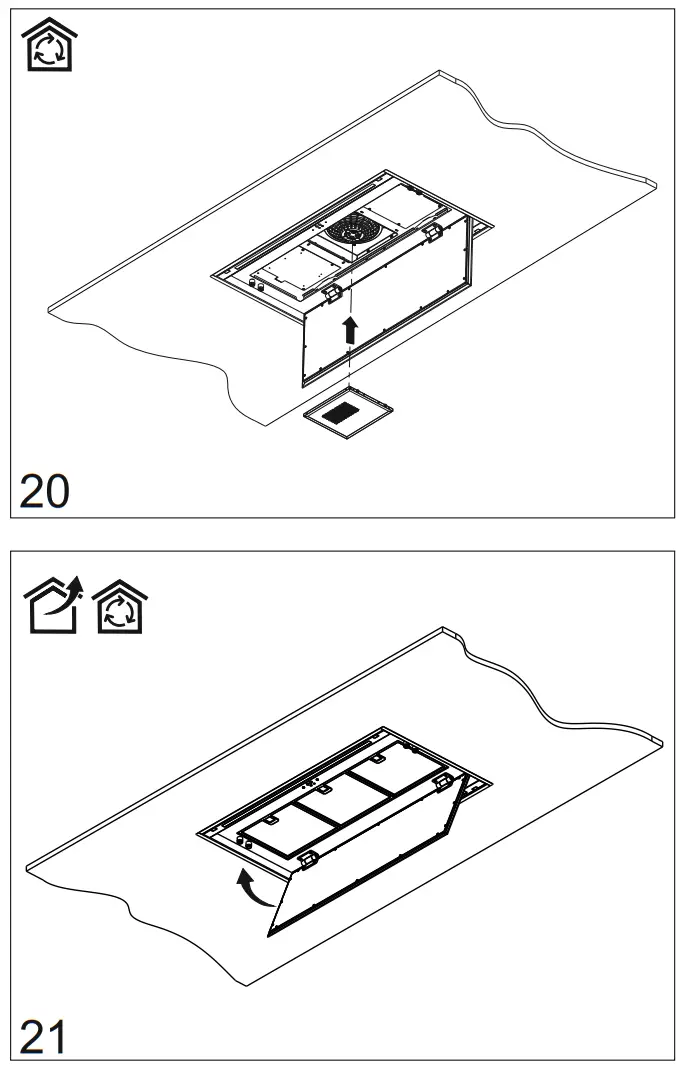 20

21