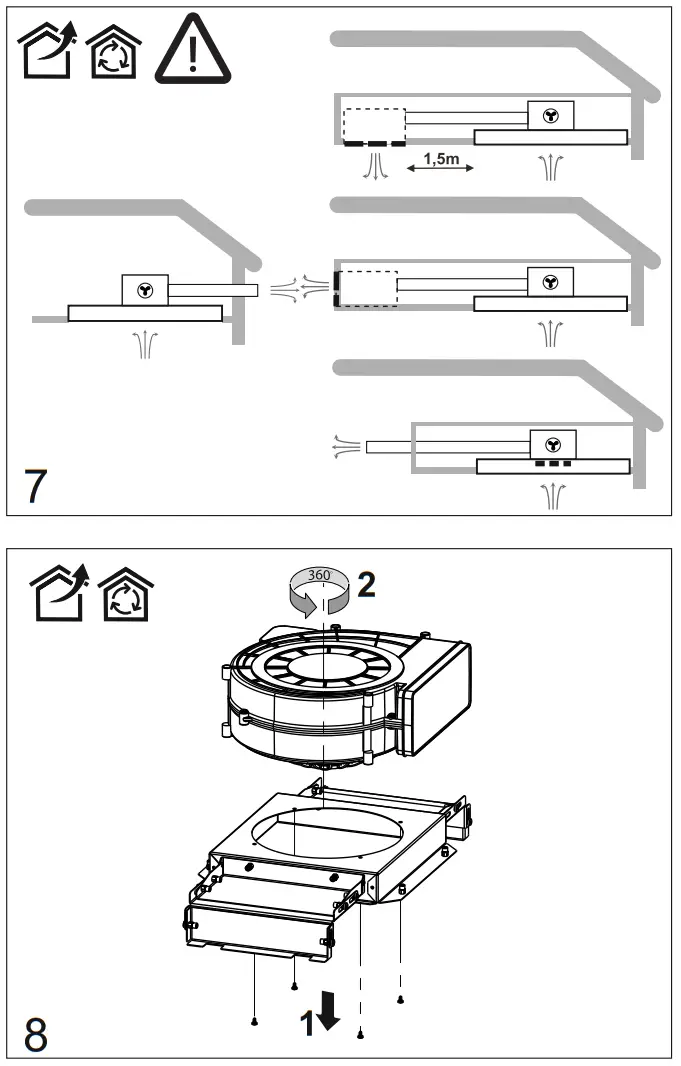 1,5m

7

360

2

1

8