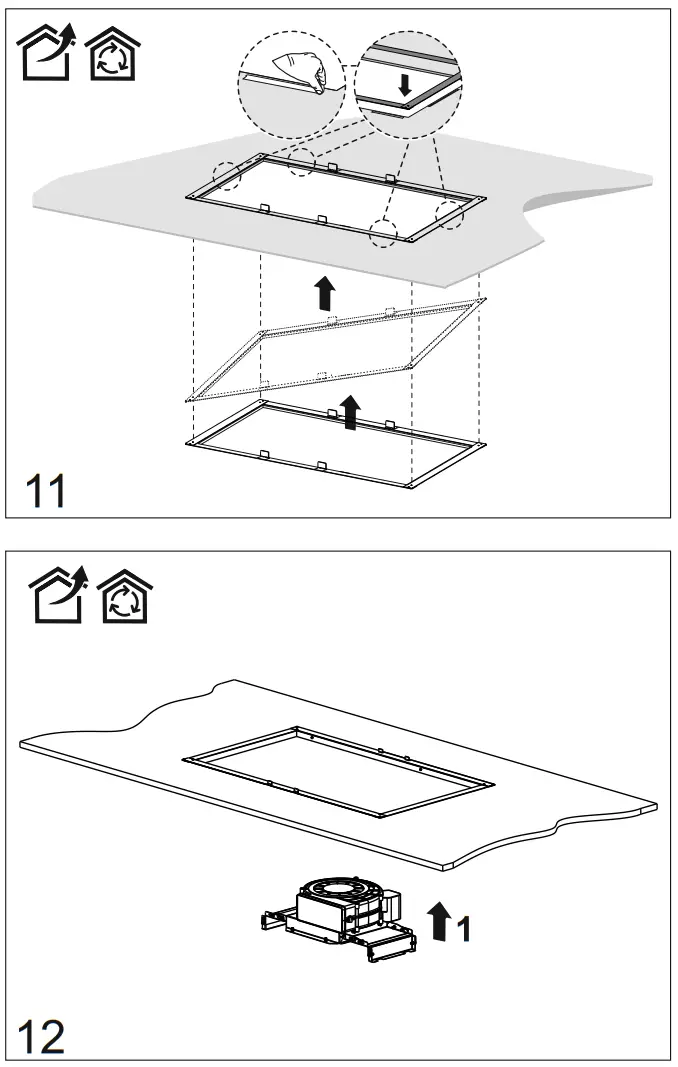 11

1

12