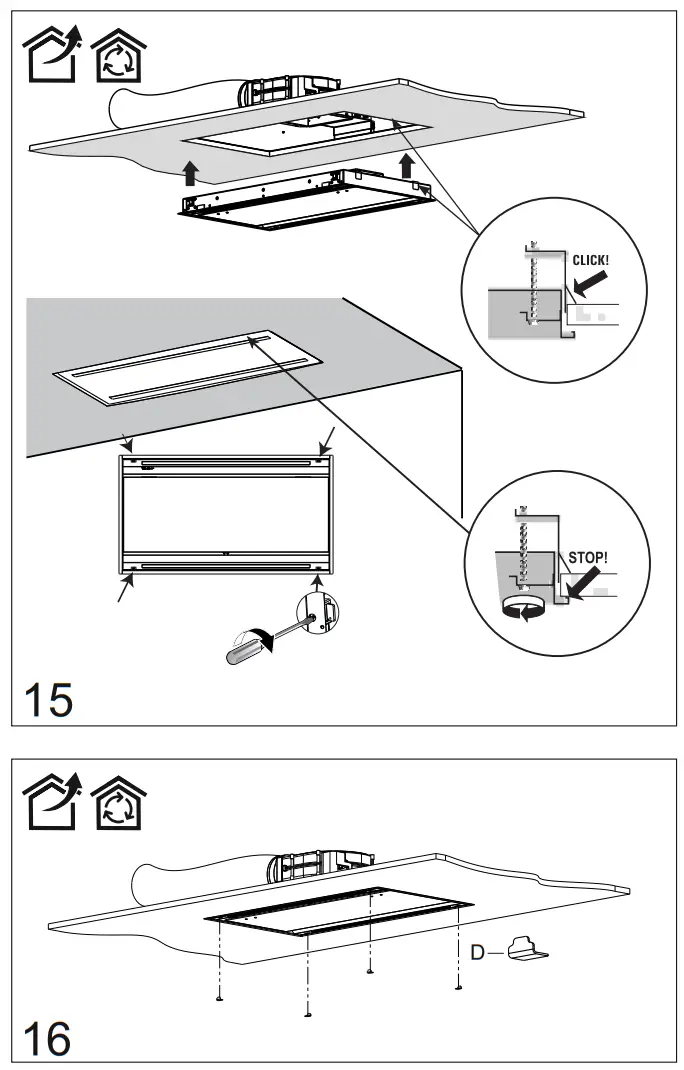 CLICK!

STOP!

15

D

16