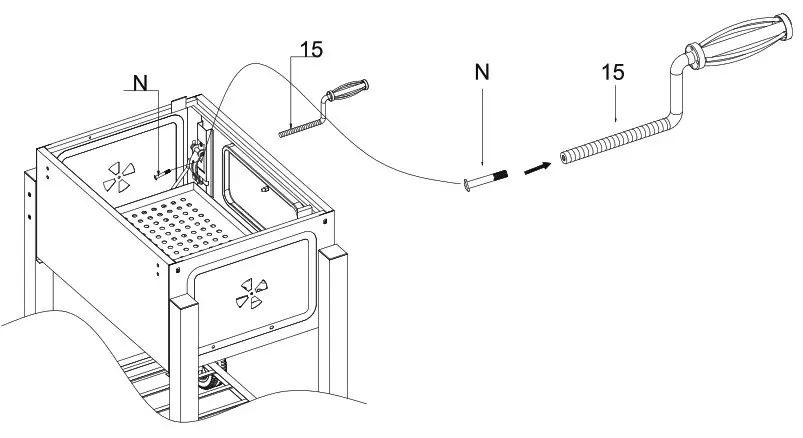 N
15
N
15