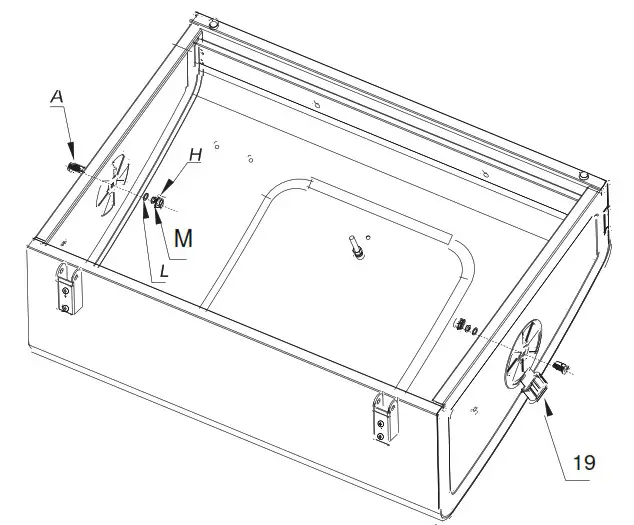 A
H
M
L
19