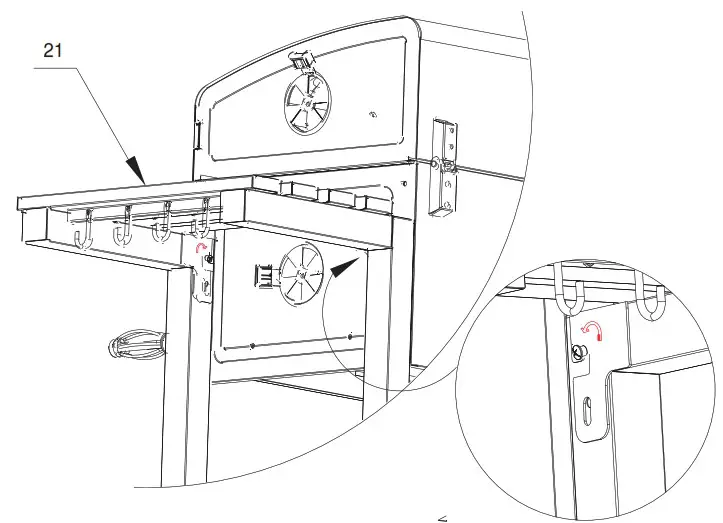 21