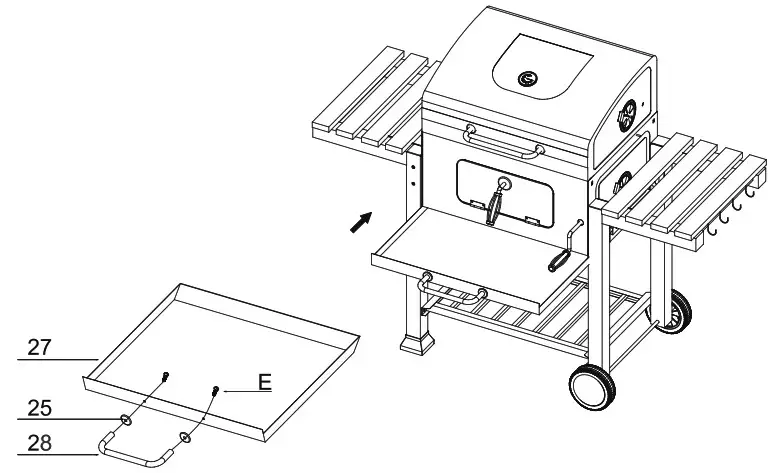 27
E
25
28