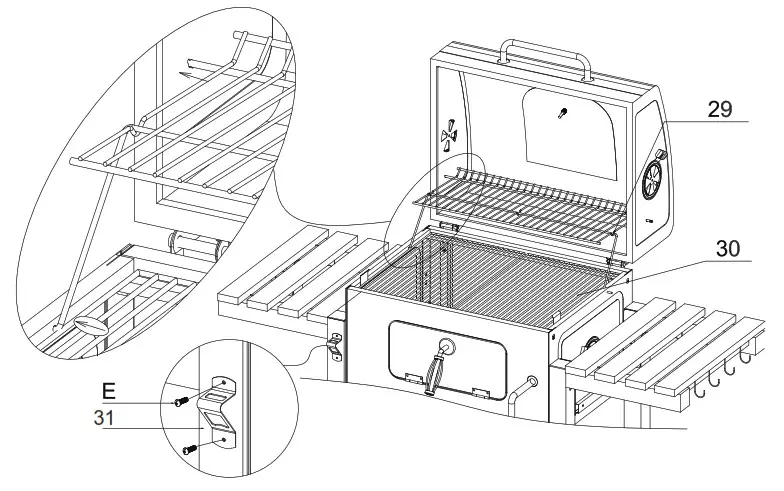 29
30
E
31