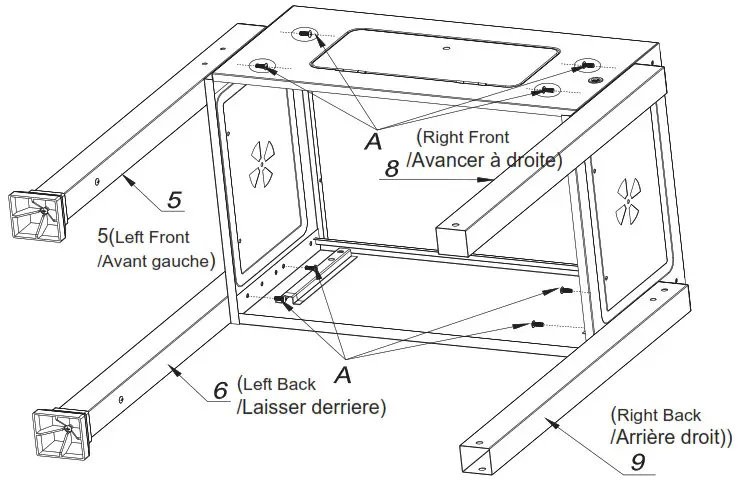 A

(Right Front
/Avancer à droite)

8

5

5(Left Front
/Avant gauche)

A

6 (Left Back
/Laisser derriere)

(Right Back
/Arrière droit))

9