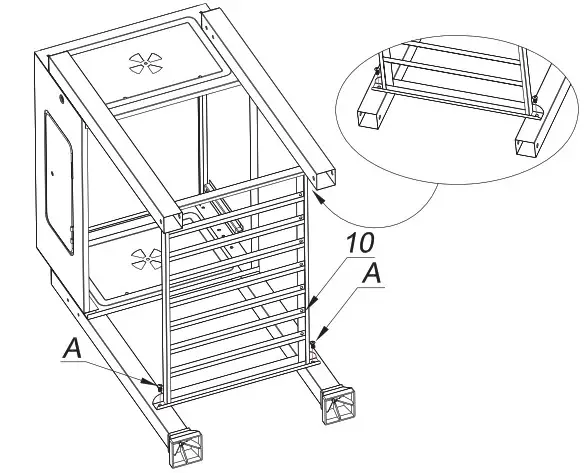 10
A
A