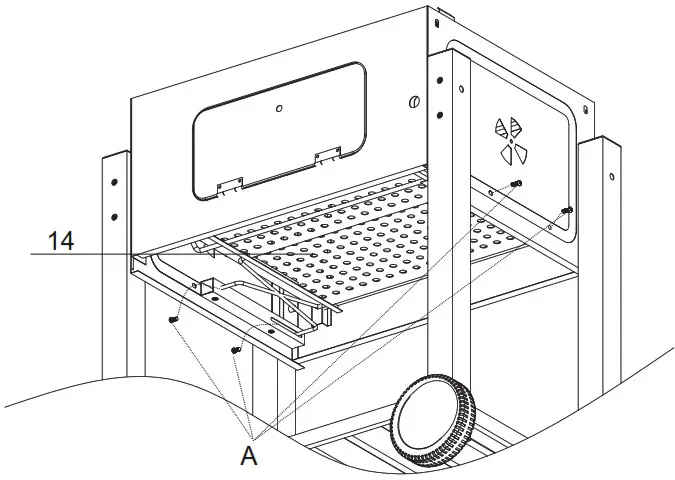 14

A