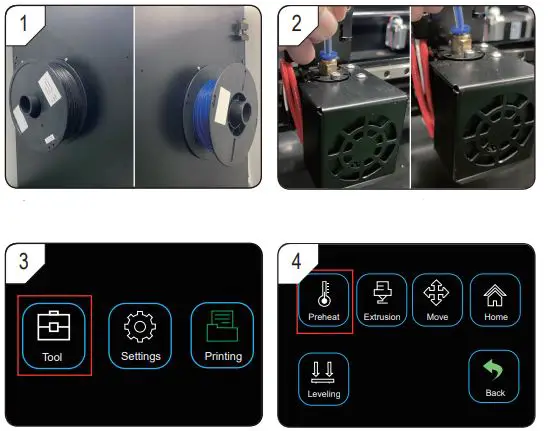 1

2

3

Tool

Settings

Printing

4

Preheat

Extrusion

Move

Home

Leveling

Back