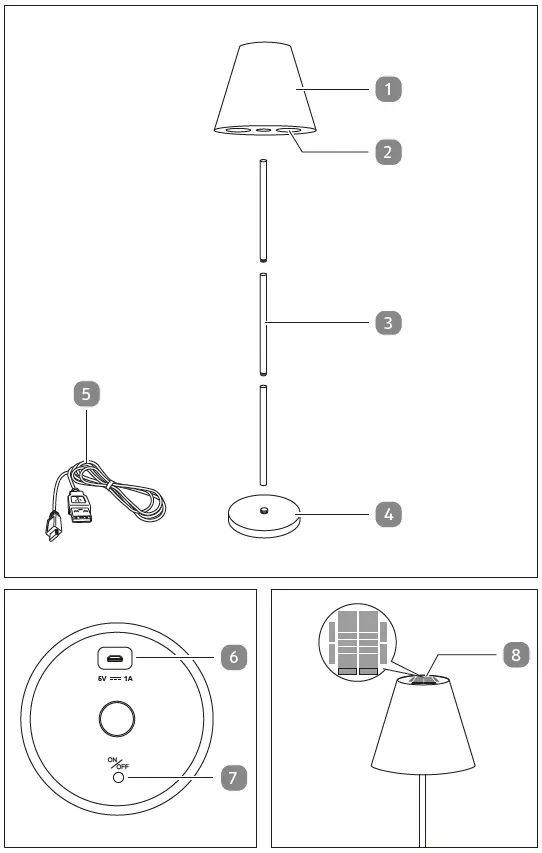 1
2
3
5
4
6
5V ⎓ 1A
ON/OFF
7
8