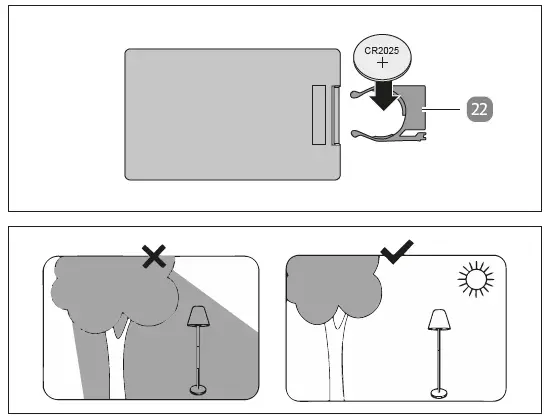 CR2025
+
22