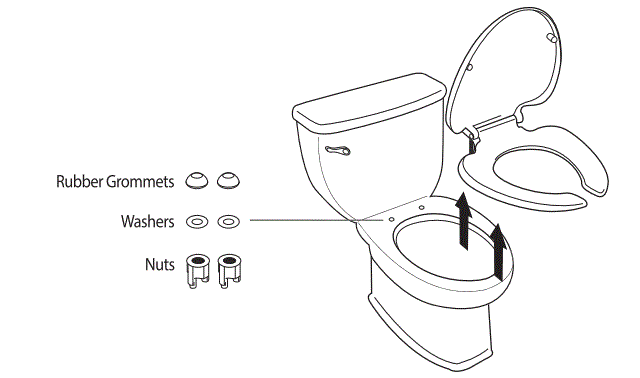 Rubber Grommets

Washers

Nuts