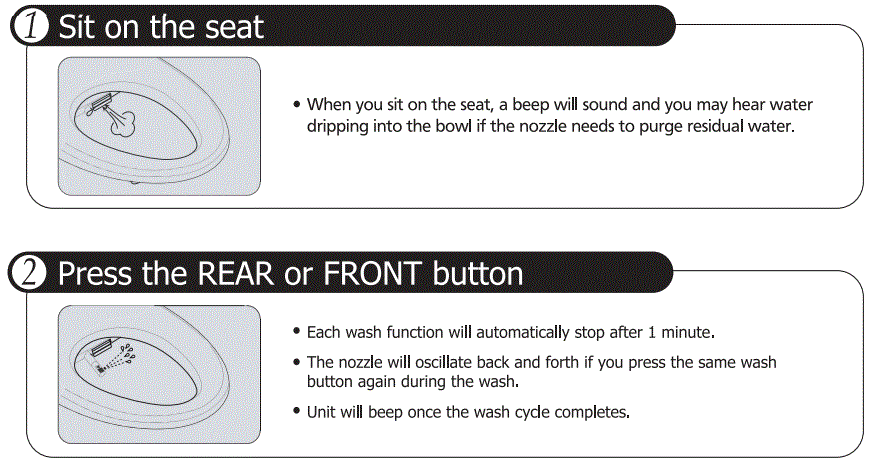 1 Sit on the seat

• When you sit on the seat, a beep will sound and you may hear water dripping into the bowl if the nozzle needs to purge residual water.

2 Press the REAR or FRONT button

• Each wash function will automatically stop after 1 minute.

• The nozzle will oscillate back and forth if you press the same wash button again during the wash.

• Unit will beep once the wash cycle completes.