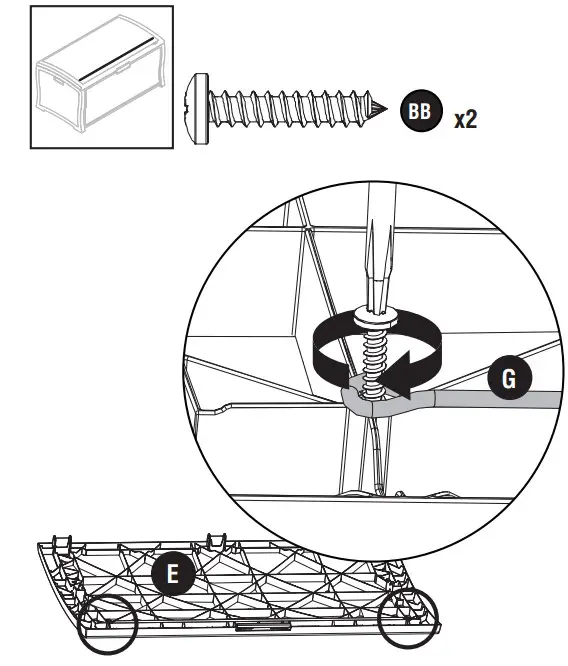 BB x2

G

E