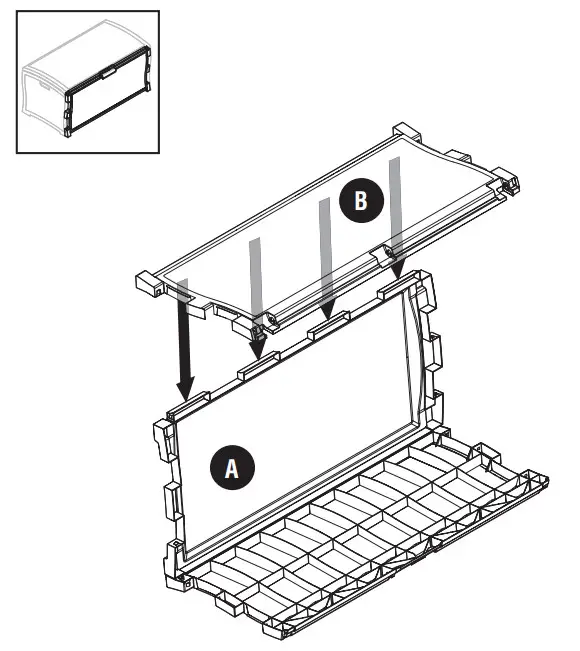 B

A