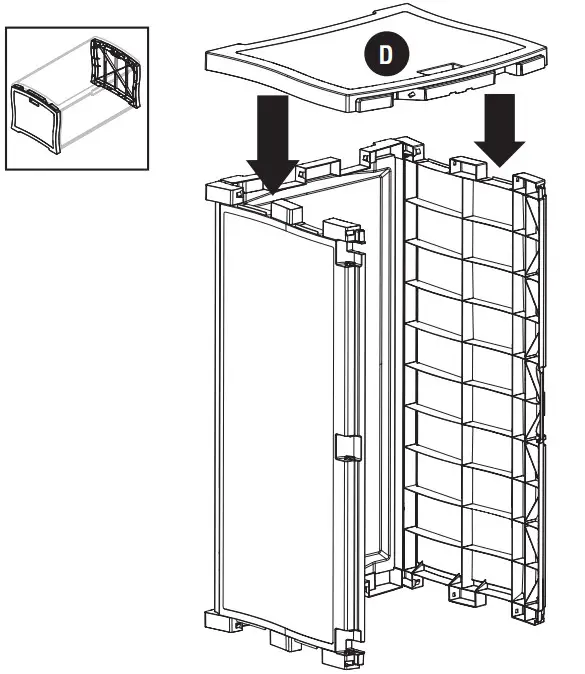 D