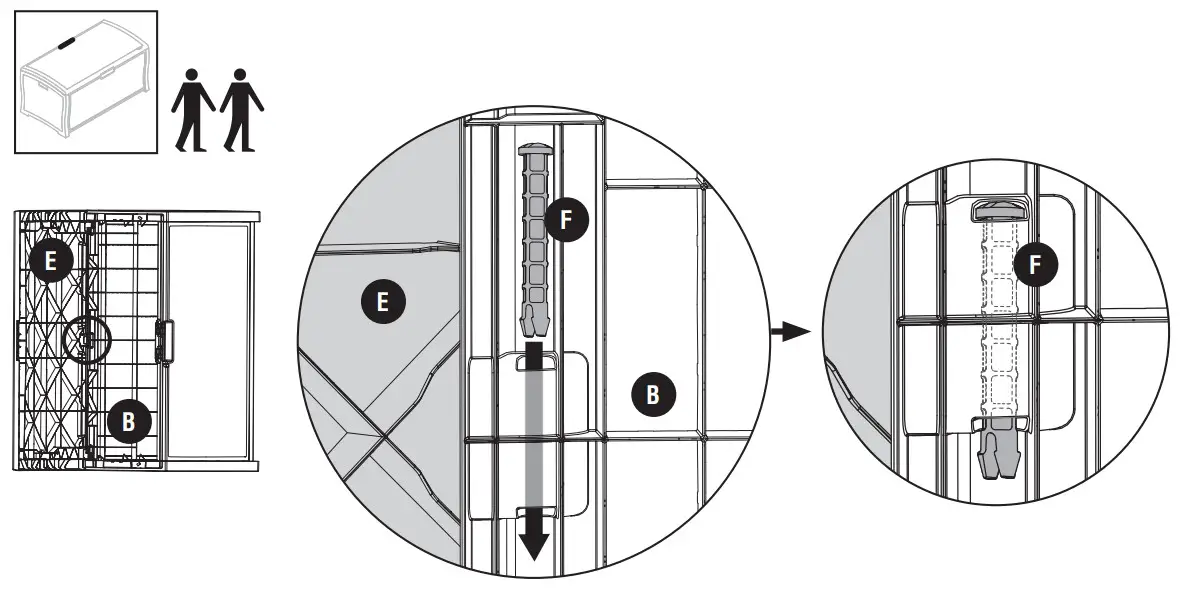 E
B
F
E
B
F